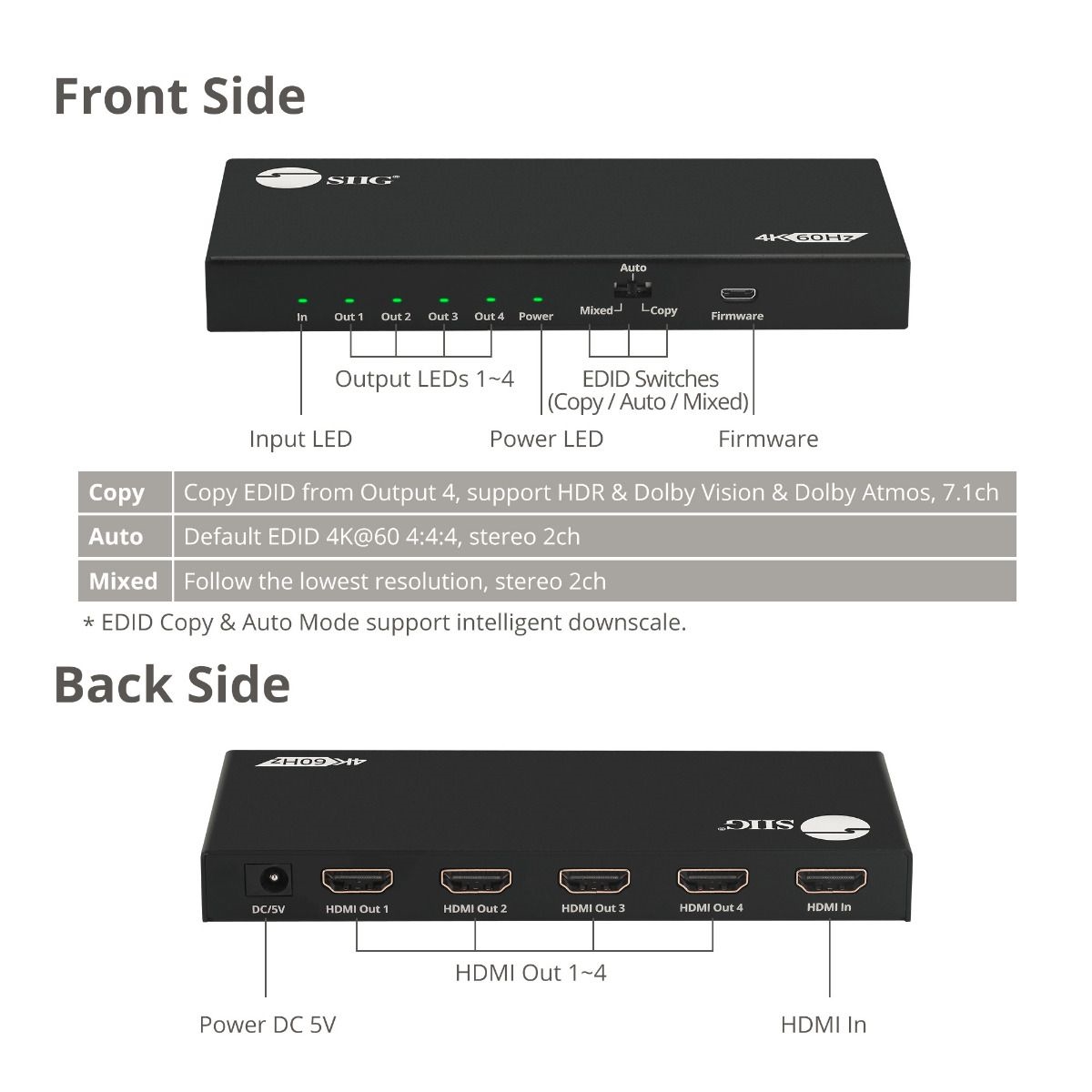 Front Side

SIIG

4K 60Hz

Auto

In Out 1 Out 2 Out 3 Out 4 Power Mixed Copy Firmware

Output LEDs 1~4

EDID Switches (Copy / Auto / Mixed)

Input LED

Power LED

Firmware

| Copy | Copy EDID from Output 4, support HDR & Dolby Vision & Dolby Atmos, 7.1ch |
|---|---|
| Auto | Default EDID 4K@60 4:4:4, stereo 2ch |
| Mixed | Follow the lowest resolution, stereo 2ch |

* EDID Copy & Auto Mode support intelligent downscale.

Back Side

4K 60Hz

SIIG

DC/5V HDMI Out 1 HDMI Out 2 HDMI Out 3 HDMI Out 4 HDMI In

HDMI Out 1~4

Power DC 5V

HDMI In