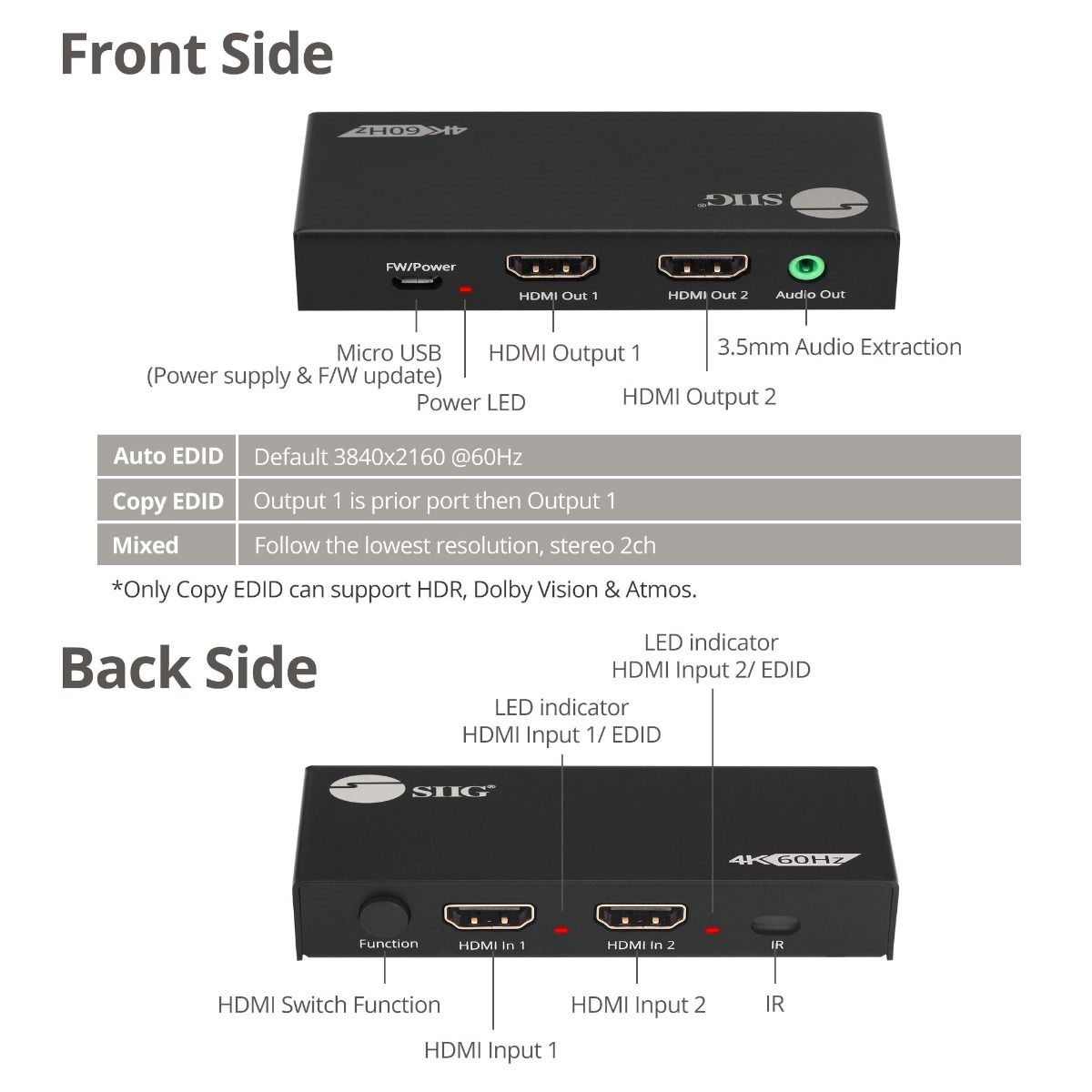 Front Side

4K 60Hz

SIIG

FW/Power

HDMI Out 1

HDMI Out 2

Audio Out

Micro USB
(Power supply & F/W update)

Power LED

HDMI Output 1

HDMI Output 2

3.5mm Audio Extraction

| Auto EDID | Default 3840x2160 @60Hz |
|---|---|
| Copy EDID | Output 1 is prior port then Output 1 |
| Mixed | Follow the lowest resolution, stereo 2ch |

*Only Copy EDID can support HDR, Dolby Vision & Atmos.

Back Side

LED indicator
HDMI Input 2/ EDID

LED indicator
HDMI Input 1/ EDID

SIIG

4K 60Hz

Function

HDMI In 1

HDMI In 2

IR

HDMI Switch Function

HDMI Input 1

HDMI Input 2

IR